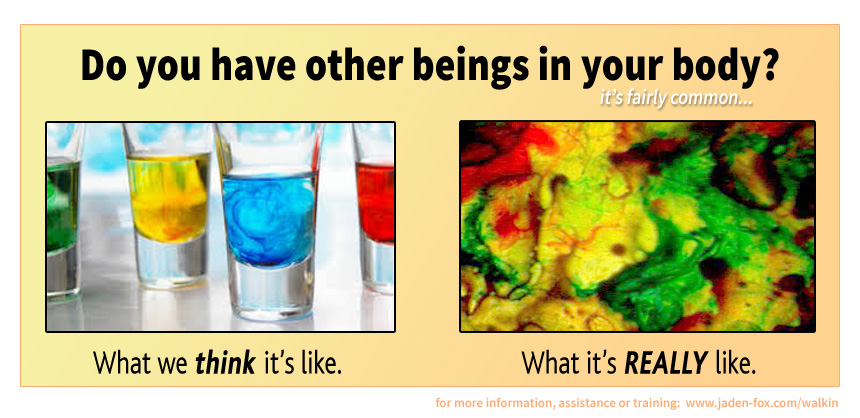 Do you have other beings in your body?

it's fairly common...

What we think it's like.

What it's REALLY like.

for more information, assistance or training: www.jaden-fox.com/walkin